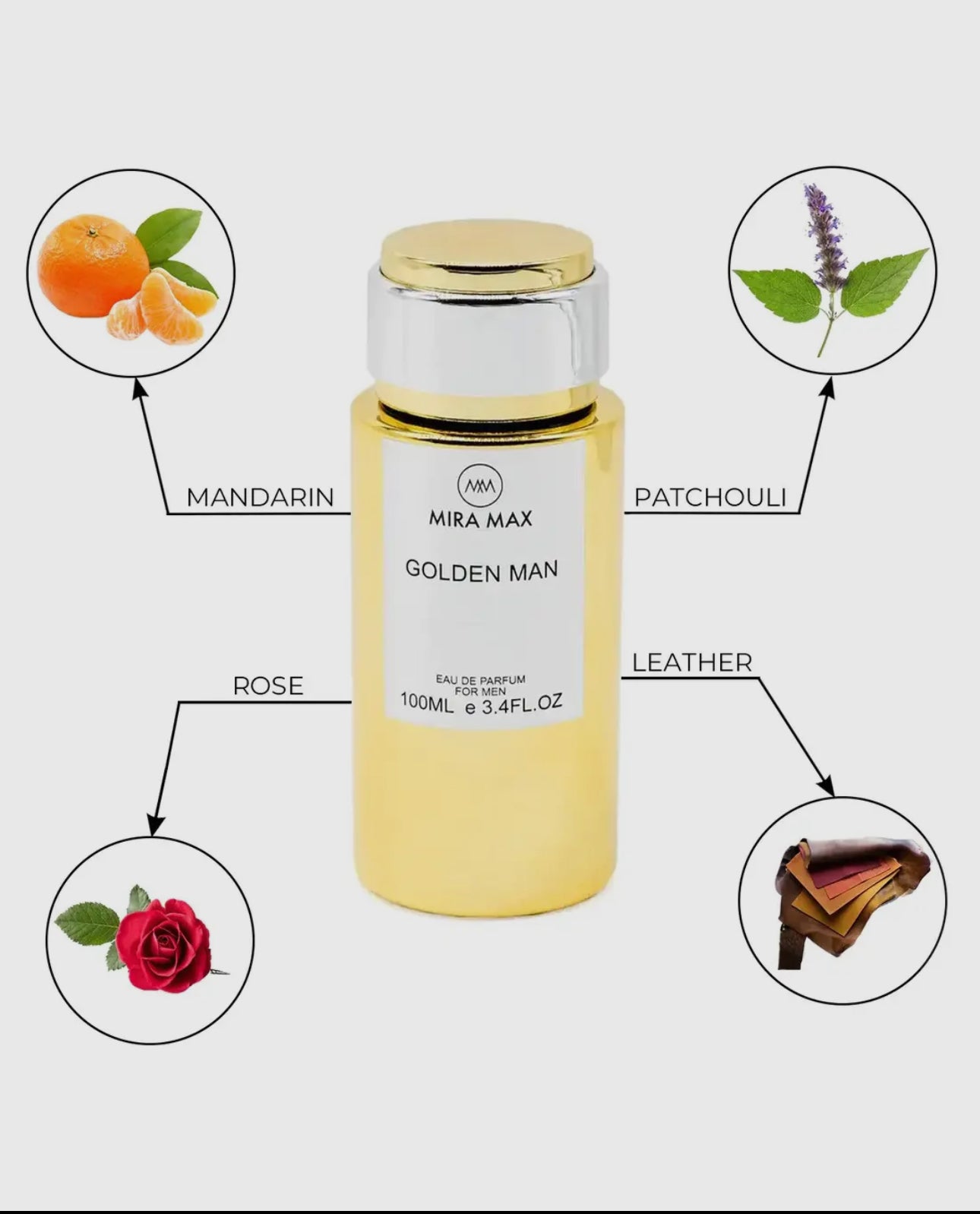 MANDARIN

PATCHOULI

MM
MIRA MAX

GOLDEN MAN

EAU DE PARFUM
FOR MEN
100ML e 3.4FL.OZ

ROSE

LEATHER